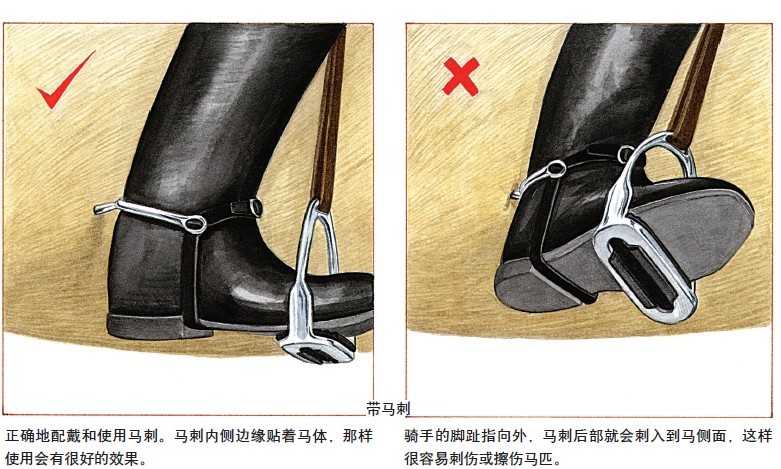 带马刺

正确地配戴和使用马刺。马刺内侧边缘贴着马体，那样使用会有很好的效果。

骑手的脚趾指向外，马刺后部就会刺入到马侧面，这样很容易刺伤或擦伤马匹。