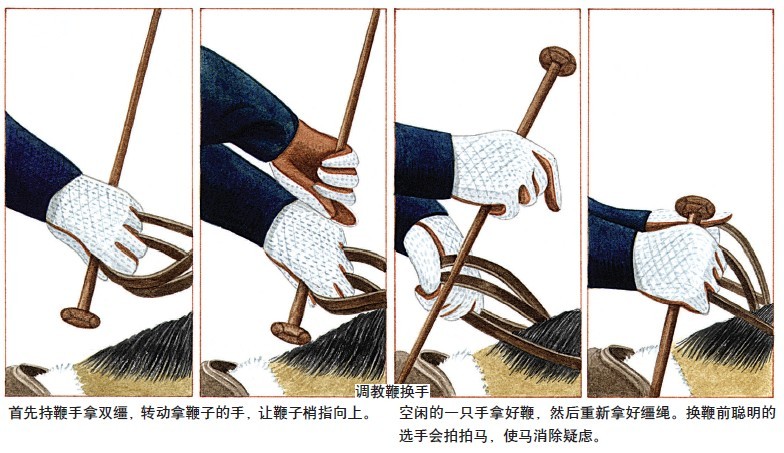 调教鞭换手

首先持鞭手拿双缰，转动拿鞭子的手，让鞭子梢指向上。

空闲的一只手拿好鞭，然后重新拿好缰绳。换鞭前聪明的选手会拍拍马，使马消除疑虑。